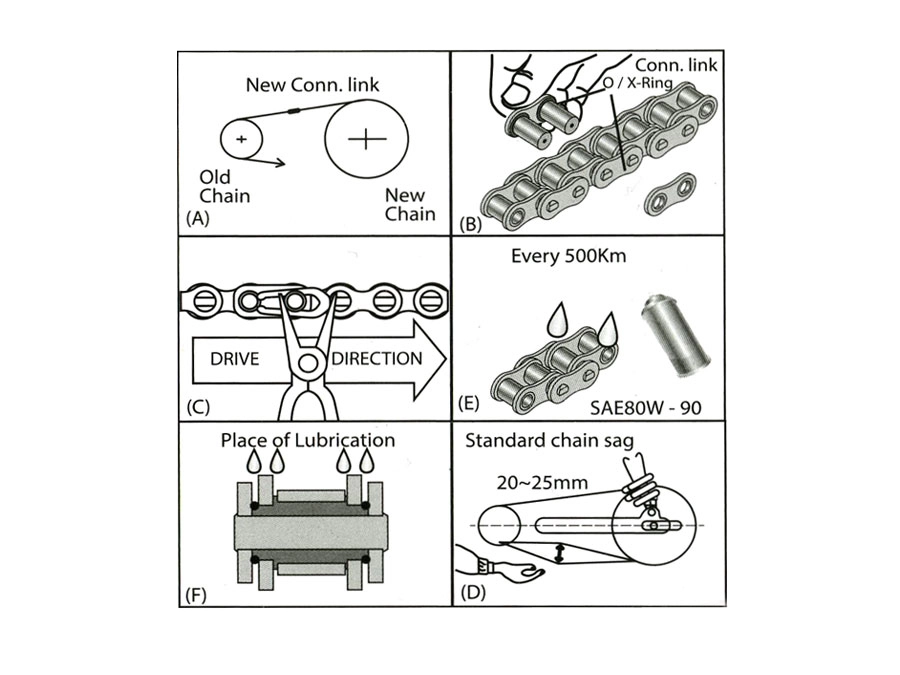 New Conn. link

Old Chain

New Chain

(A)

Conn. link

O / X-Ring

(B)

DRIVE

DIRECTION

(C)

Every 500Km

(E)

SAE80W - 90

Place of Lubrication

(F)

Standard chain sag

20~25mm

(D)