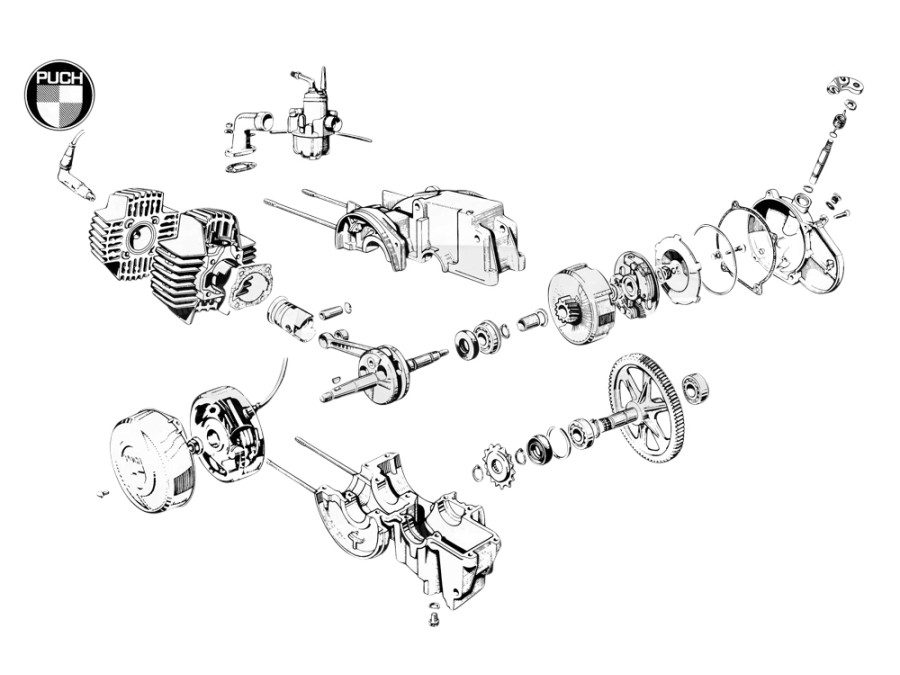 PUCH